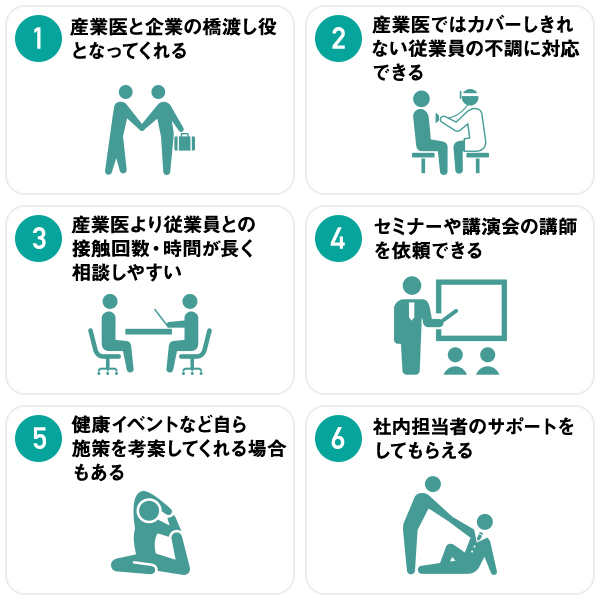 1 産業医と企業の橋渡し役となってくれる

2 産業医ではカバーしきれない従業員の不調に対応できる

3 産業医より従業員との接触回数・時間が長く相談しやすい

4 セミナーや講演会の講師を依頼できる

5 健康イベントなど自ら施策を考案してくれる場合もある

6 社内担当者のサポートをしてもらえる